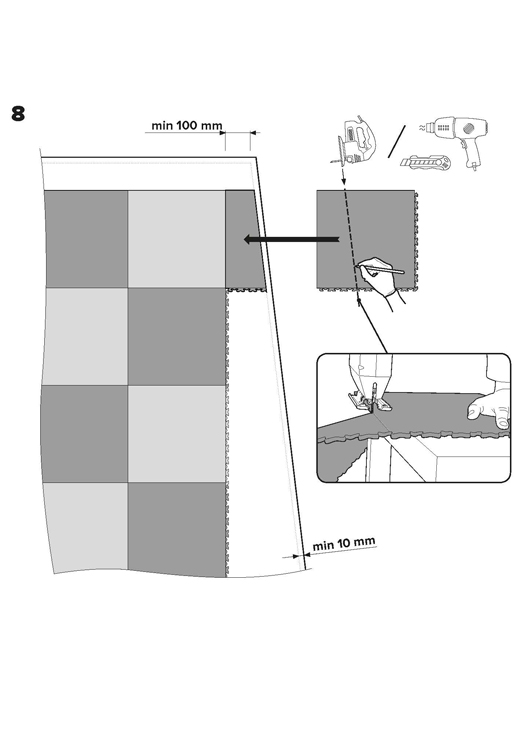 8

min 100 mm

min 10 mm