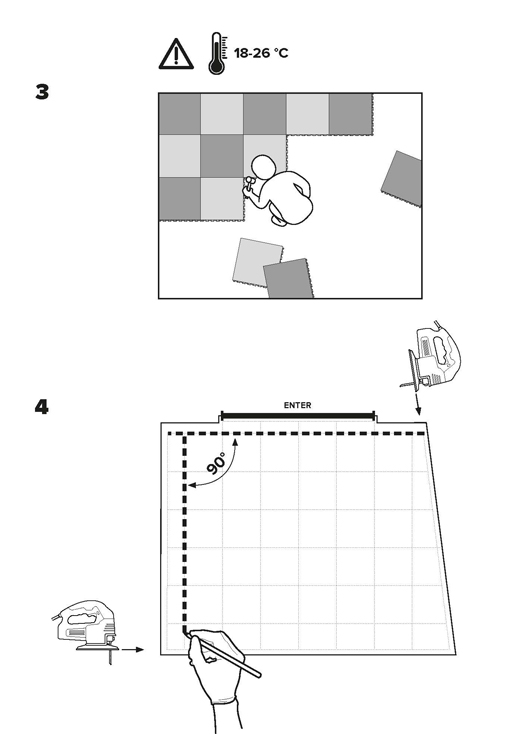 18-26 °C

3

4

ENTER

90°