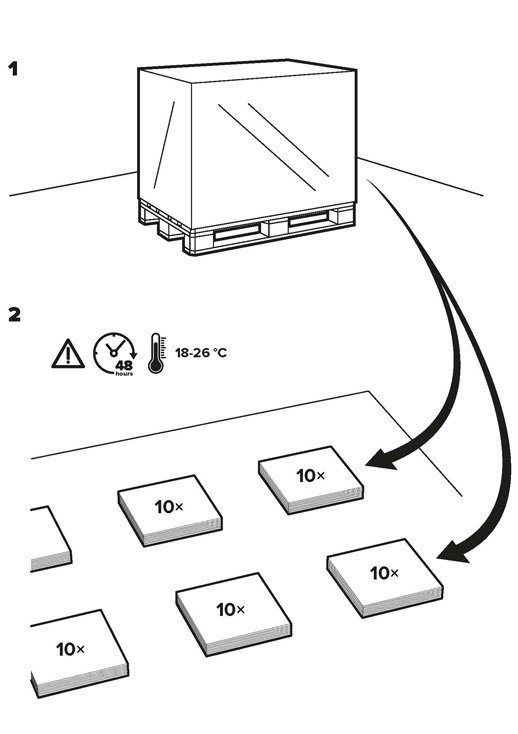 1

2

48 hours

18-26 °C

10×

10×

10×

10×

10×